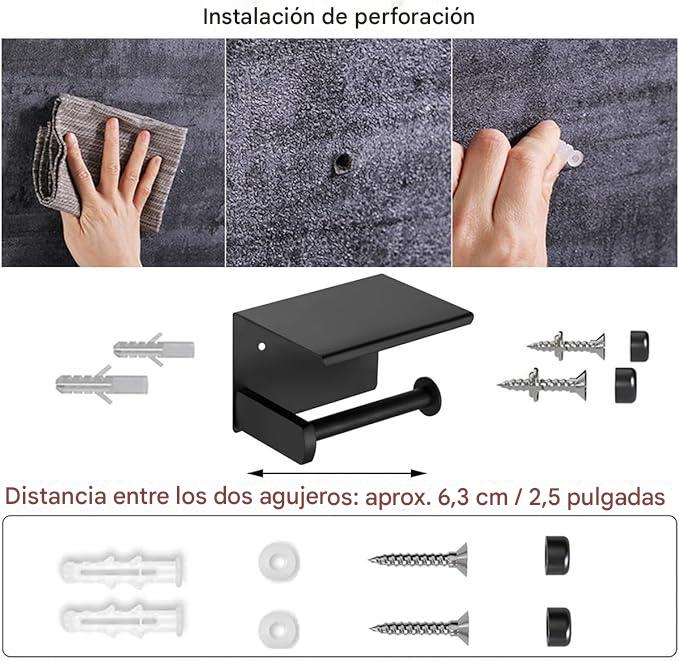 Instalación de perforación

Distancia entre los dos agujeros: aprox. 6,3 cm / 2,5 pulgadas